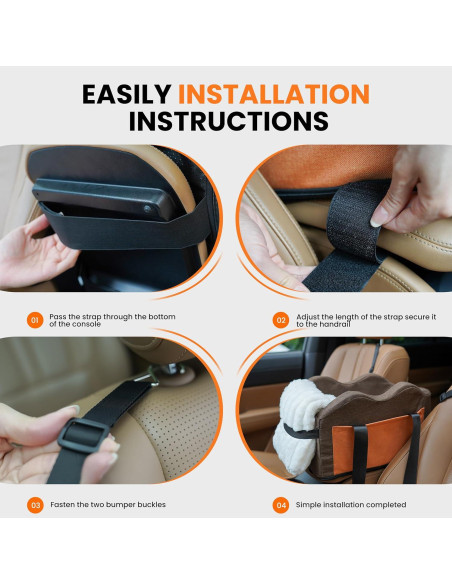 EASILY INSTALLATION INSTRUCTIONS

01 Pass the strap through the bottom of the console

02 Adjust the length of the strap secure it to the handrail

03 Fasten the two bumper buckles

04 Simple installation completed