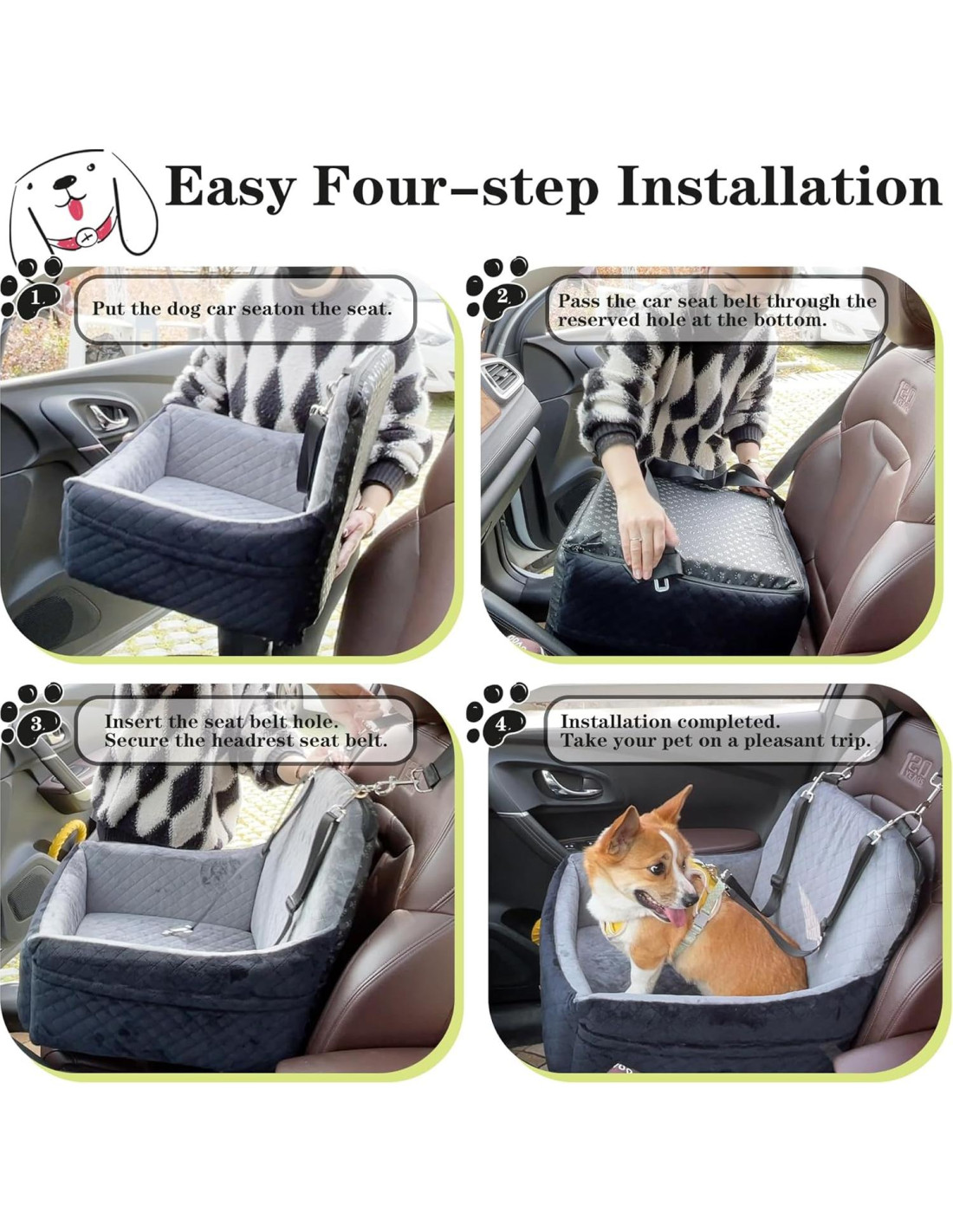 Easy Four–step Installation

1.
Put the dog car seaton the seat.

2.
Pass the car seat belt through the reserved hole at the bottom.

3.
Insert the seat belt hole.
Secure the headrest seat belt.

4.
Installation completed.
Take your pet on a pleasant trip.