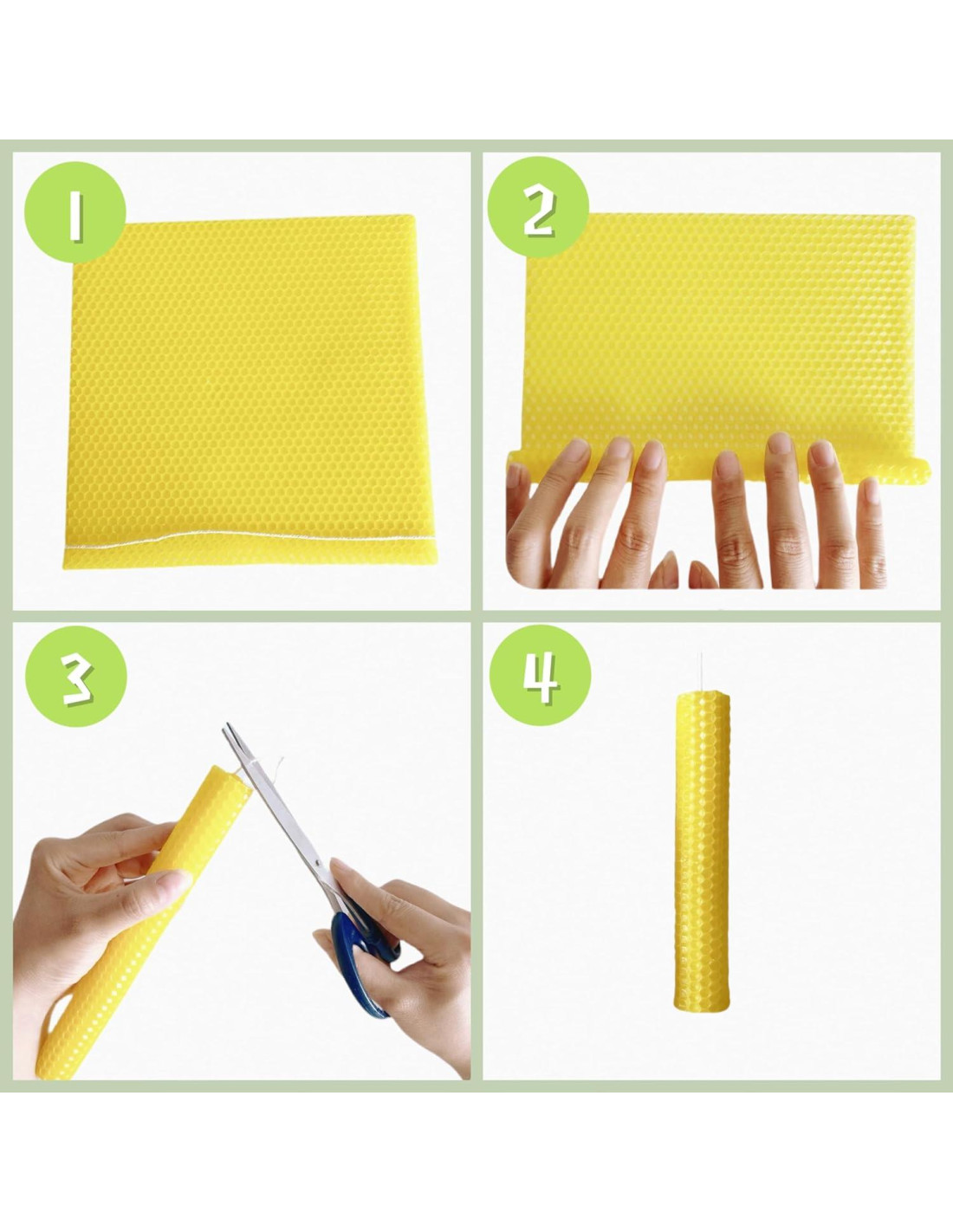 1

2

3

4