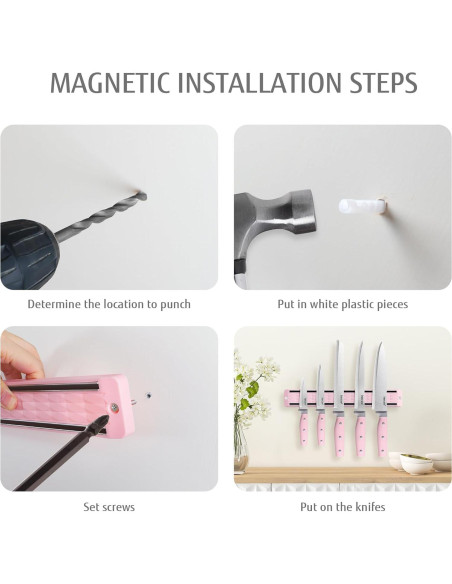 MAGNETIC INSTALLATION STEPS

Determine the location to punch

Put in white plastic pieces

Set screws

Put on the knifes