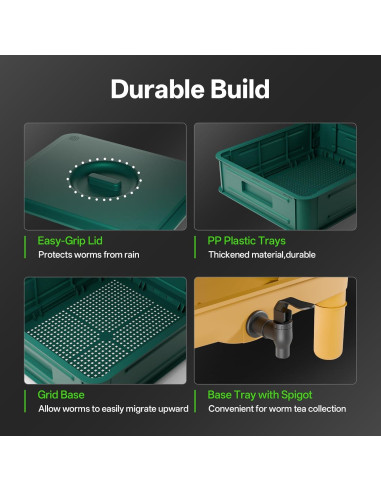 Durable Build

Easy-Grip Lid
Protects worms from rain

PP Plastic Trays
Thickened material,durable

Grid Base
Allow worms to easily migrate upward

Base Tray with Spigot
Convenient for worm tea collection