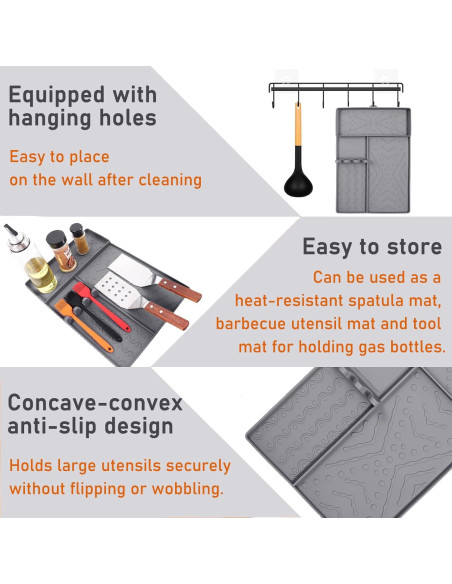 Equipped with hanging holes

Easy to place on the wall after cleaning

Easy to store

Can be used as a heat-resistant spatula mat, barbecue utensil mat and tool mat for holding gas bottles.

Concave-convex anti-slip design

Holds large utensils securely without flipping or wobbling.