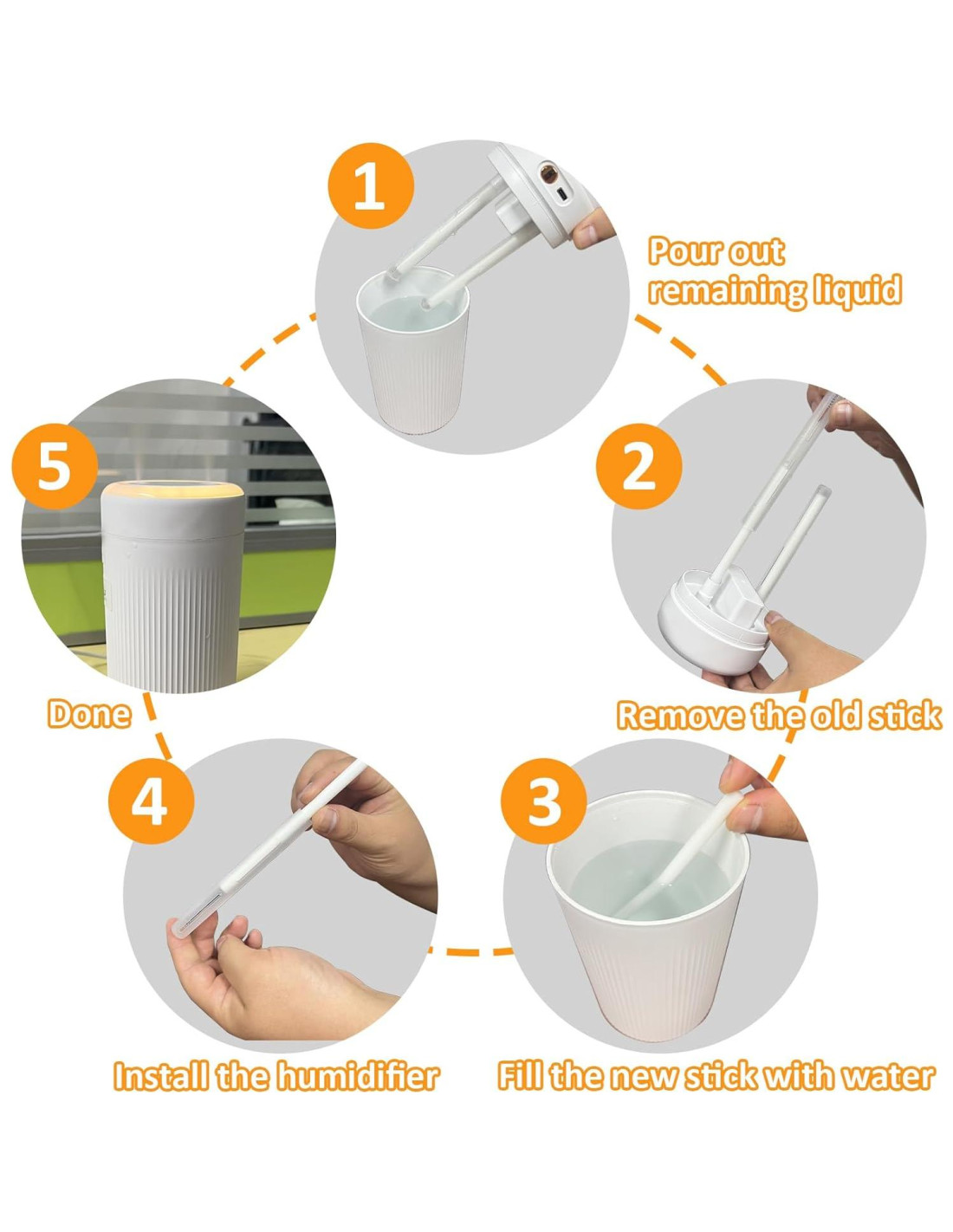 1

Pour out remaining liquid

2

Remove the old stick

3

Fill the new stick with water

4

Install the humidifier

5

Done