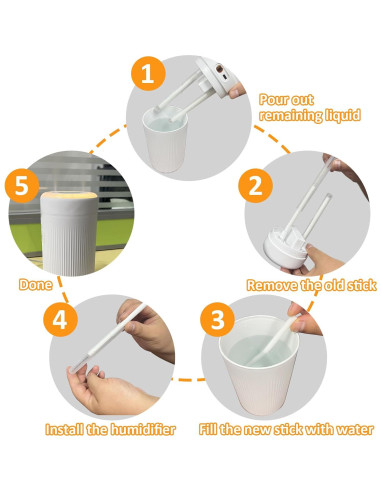 1
Pour out remaining liquid

2
Remove the old stick

3
Fill the new stick with water

4
Install the humidifier

5
Done