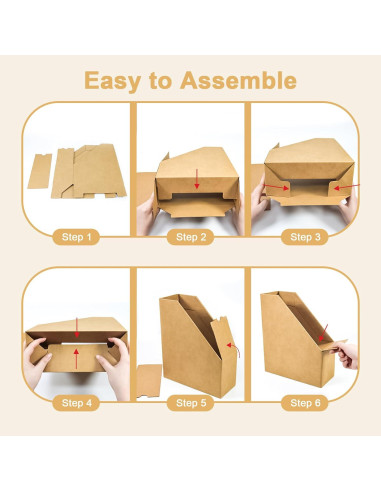 Easy to Assemble

Step 1

Step 2

Step 3

Step 4

Step 5

Step 6