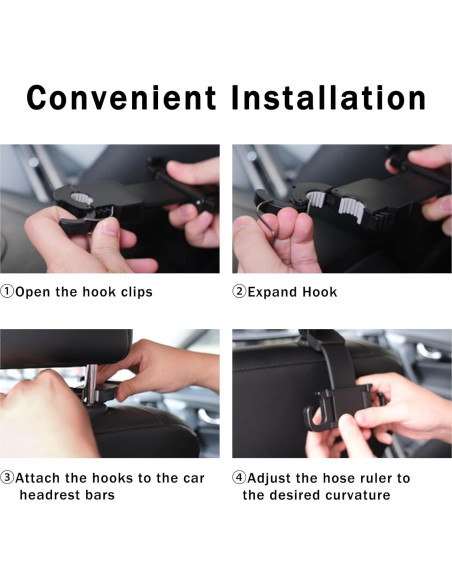 Convenient Installation

①Open the hook clips

②Expand Hook

③Attach the hooks to the car headrest bars

④Adjust the hose ruler to the desired curvature