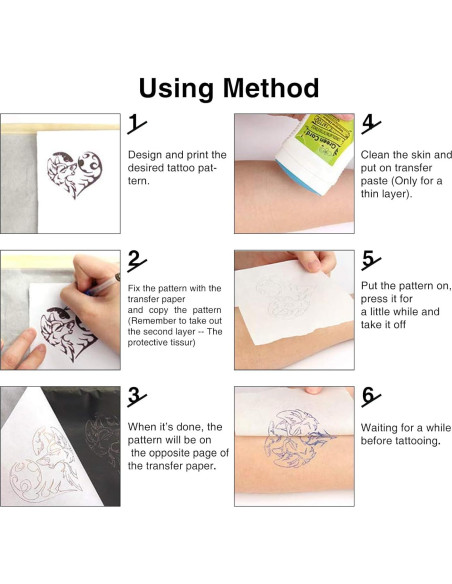 Using Method

1

Design and print the desired tattoo pattern.

2

Fix the pattern with the transfer paper and copy the pattern (Remember to take out the second layer -- The protective tissur)

3

When it's done, the pattern will be on the opposite page of the transfer paper.

4

Green Card

Clean the skin and put on transfer paste (Only for a thin layer).

5

Put the pattern on, press it for a little while and take it off

6

Waiting for a while before tattooing.