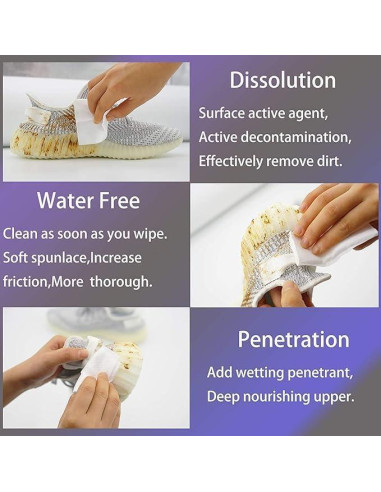 Dissolution

Surface active agent,
Active decontamination,
Effectively remove dirt.

Water Free

Clean as soon as you wipe.
Soft spunlace,Increase friction,More thorough.

Penetration

Add wetting penetrant,
Deep nourishing upper.