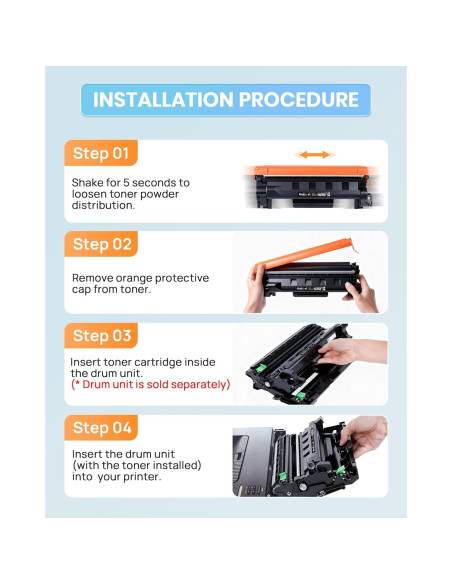 INSTALLATION PROCEDURE

Step 01

Shake for 5 seconds to loosen toner powder distribution.

Step 02

Remove orange protective cap from toner.

Step 03

Insert toner cartridge inside the drum unit.
(* Drum unit is sold separately)

Step 04

Insert the drum unit (with the toner installed) into your printer.