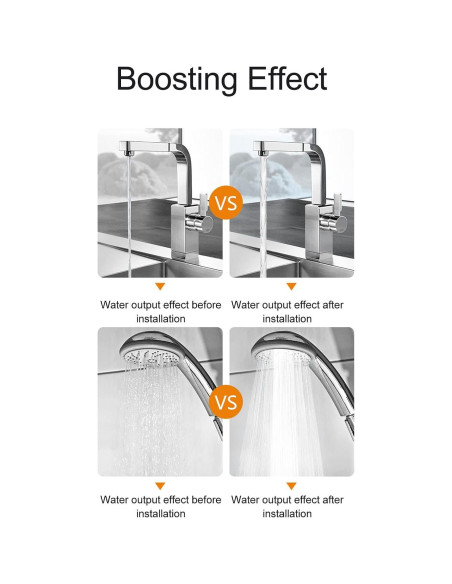 Boosting Effect

VS

Water output effect before installation

Water output effect after installation

VS

Water output effect before installation

Water output effect after installation