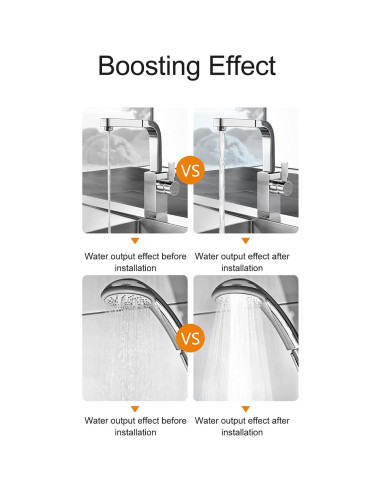 Boosting Effect

VS

Water output effect before installation

Water output effect after installation

VS

Water output effect before installation

Water output effect after installation