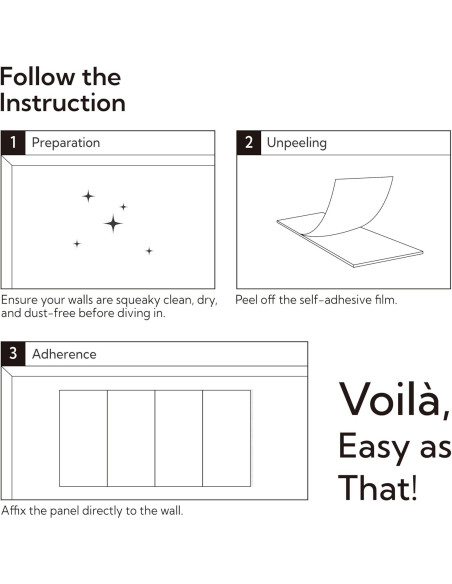 Follow the Instruction

1 Preparation

Ensure your walls are squeaky clean, dry, and dust-free before diving in.

2 Unpeeling

Peel off the self-adhesive film.

3 Adherence

Affix the panel directly to the wall.

Voilà, Easy as That!