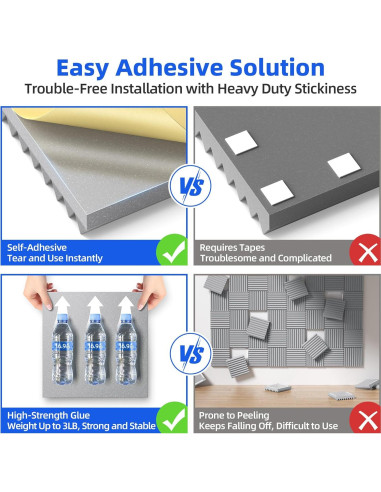 Easy Adhesive Solution
Trouble-Free Installation with Heavy Duty Stickiness

VS

Self-Adhesive
Tear and Use Instantly

Requires Tapes
Troublesome and Complicated

16.9
16.9
16.9

VS

High-Strength Glue
Weight Up to 3LB, Strong and Stable

Prone to Peeling
Keeps Falling Off, Difficult to Use