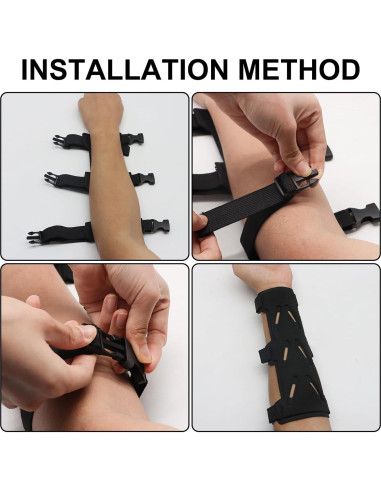 INSTALLATION METHOD