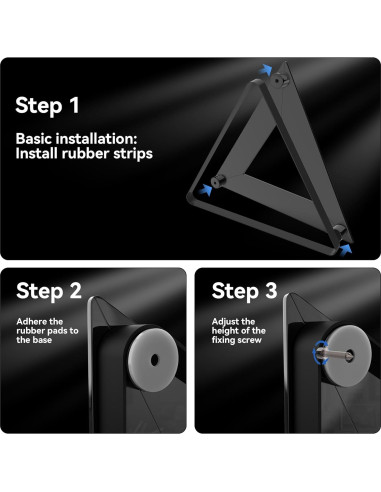 Step 1

Basic installation:
Install rubber strips

Step 2

Adhere the rubber pads to the base

Step 3

Adjust the height of the fixing screw