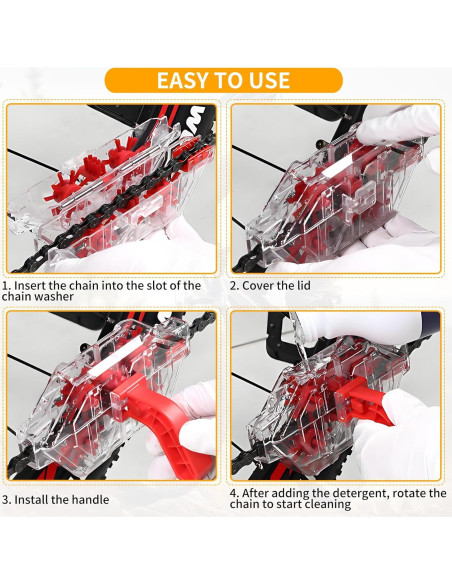 EASY TO USE

1. Insert the chain into the slot of the chain washer

2. Cover the lid

3. Install the handle

4. After adding the detergent, rotate the chain to start cleaning