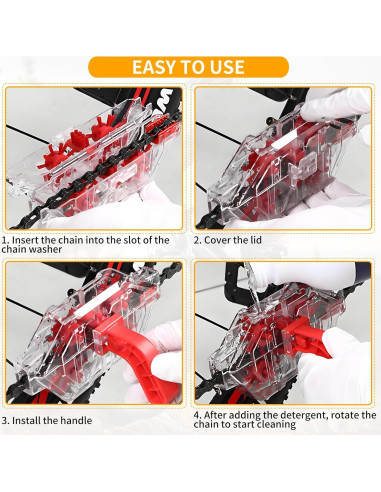 EASY TO USE

1. Insert the chain into the slot of the chain washer

2. Cover the lid

3. Install the handle

4. After adding the detergent, rotate the chain to start cleaning