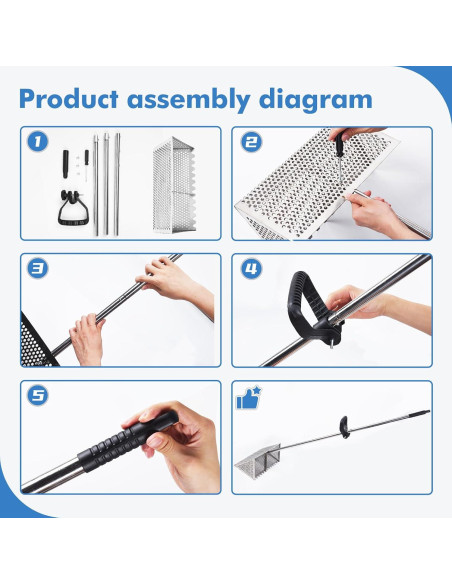 Product assembly diagram

1

2

3

4

5