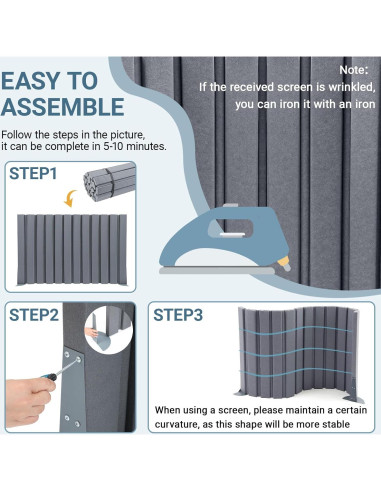 EASY TO ASSEMBLE

Follow the steps in the picture, it can be complete in 5-10 minutes.

Note:
If the received screen is wrinkled, you can iron it with an iron

STEP1

STEP2

STEP3

When using a screen, please maintain a certain curvature, as this shape will be more stable