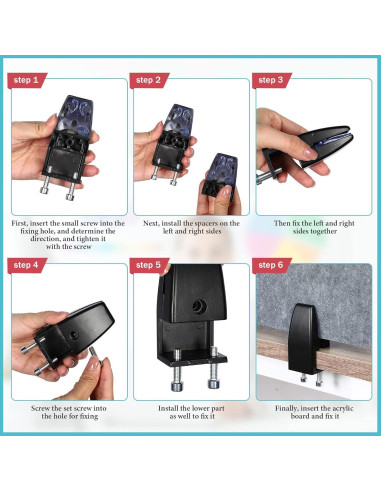 step 1

First, insert the small screw into the fixing hole, and determine the direction, and tighten it with the screw

step 2

Next, install the spacers on the left and right sides

step 3

Then fix the left and right sides together

step 4

Screw the set screw into the hole for fixing

step 5

Install the lower part as well to fix it

step 6

Finally, insert the acrylic board and fix it