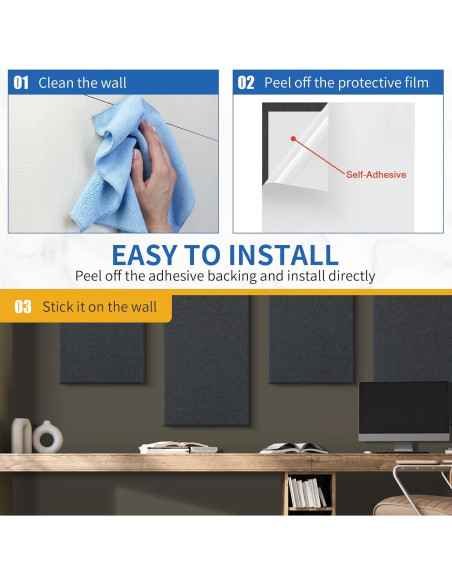 01 Clean the wall

02 Peel off the protective film

Self-Adhesive

EASY TO INSTALL

Peel off the adhesive backing and install directly

03 Stick it on the wall