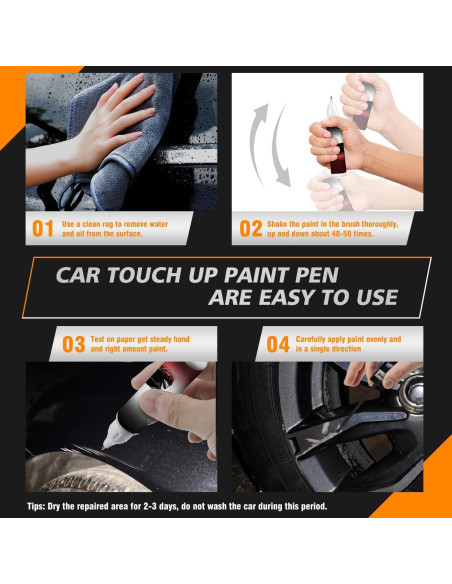 01 Use a clean rag to remove water and oil from the surface.

02 Shake the paint in the brush thoroughly, up and down about 40-50 times.

CAR TOUCH UP PAINT PEN ARE EASY TO USE

03 Test on paper get steady hand and right amount paint.

04 Carefully apply paint evenly and in a single direction

Tips: Dry the repaired area for 2-3 days, do not wash the car during this period.