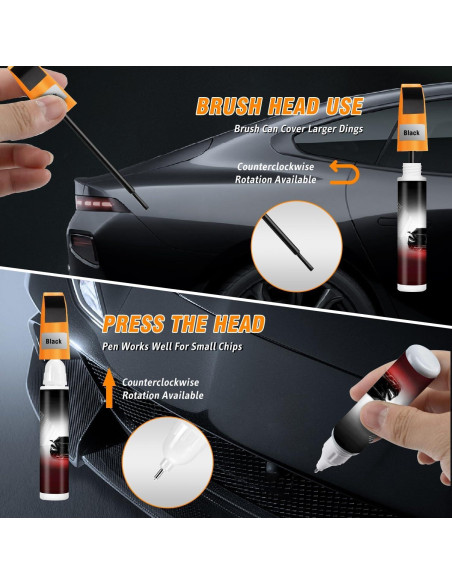 BRUSH HEAD USE
Brush Can Cover Larger Dings

Black

Counterclockwise
Rotation Available

PRESS THE HEAD
Pen Works Well For Small Chips

Black

Counterclockwise
Rotation Available