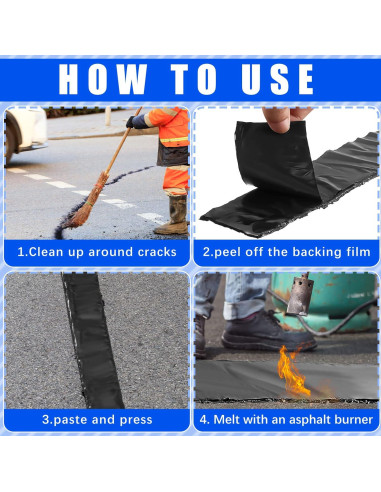 HOW TO USE

1.Clean up around cracks

2.peel off the backing film

3.paste and press

4. Melt with an asphalt burner