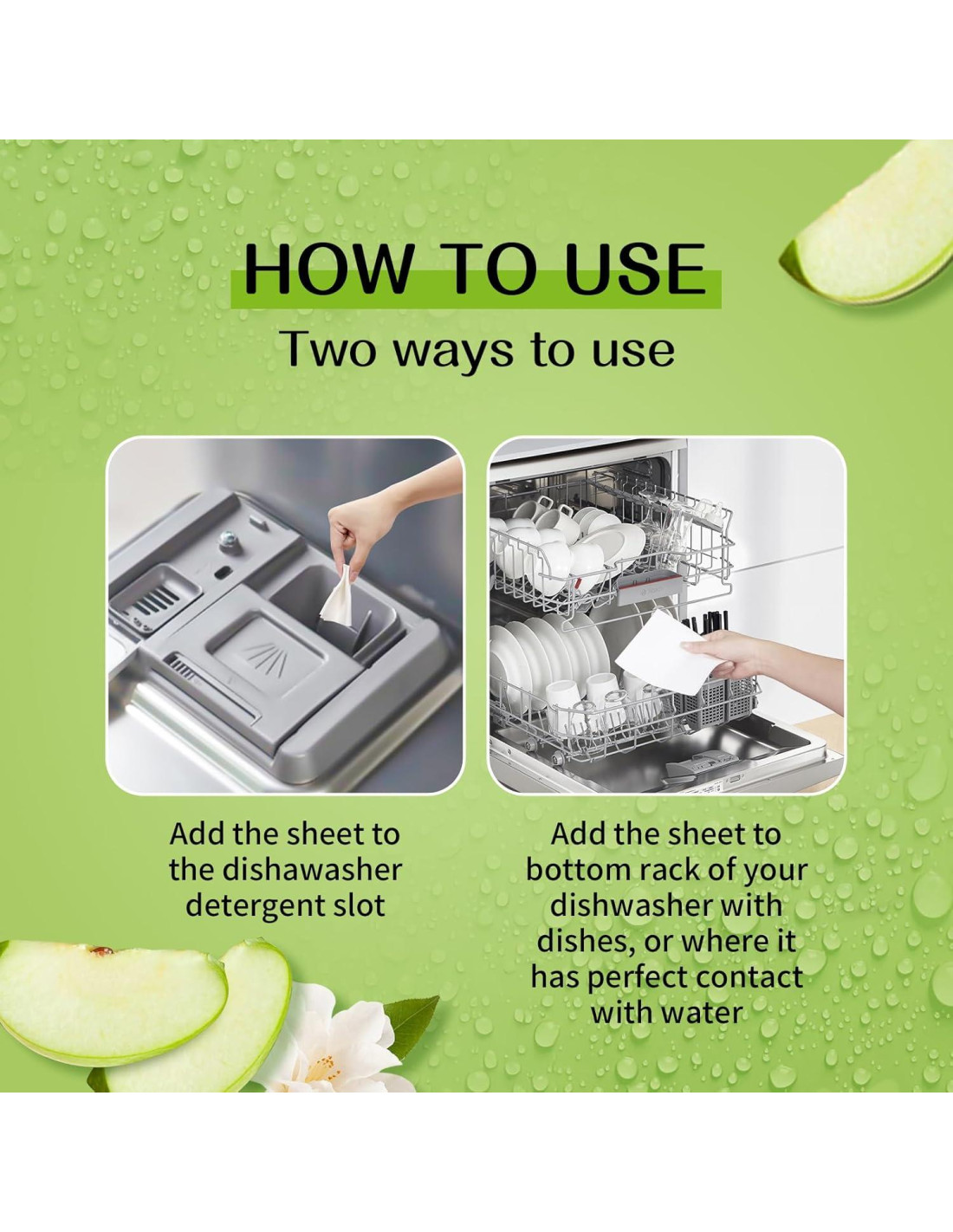 HOW TO USE

Two ways to use

Add the sheet to the dishawasher detergent slot

Add the sheet to bottom rack of your dishwasher with dishes, or where it has perfect contact with water