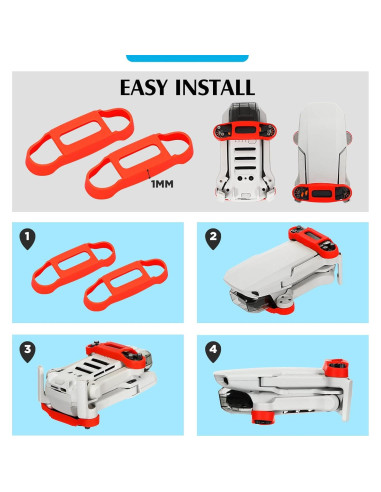 EASY INSTALL

1MM

1

2

3

4