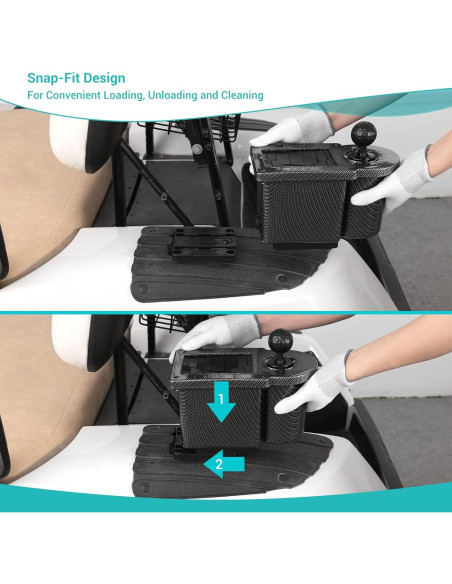 Snap-Fit Design
For Convenient Loading, Unloading and Cleaning

1

2