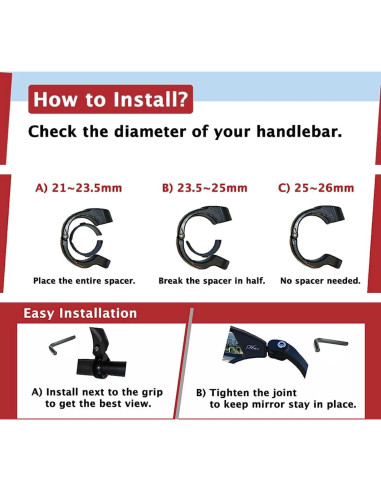 How to Install?

Check the diameter of your handlebar.

A) 21~23.5mm

Place the entire spacer.

B) 23.5~25mm

Break the spacer in half.

C) 25~26mm

No spacer needed.

Easy Installation

A) Install next to the grip to get the best view.

B) Tighten the joint to keep mirror stay in place.