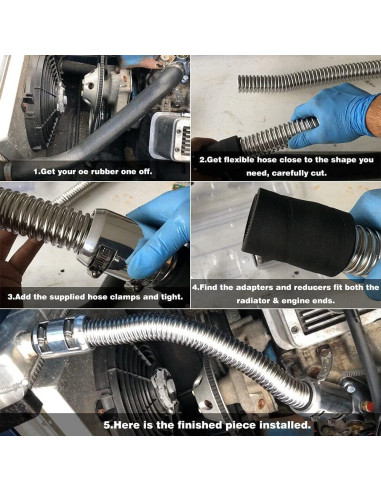 1.Get your oe rubber one off.

2.Get flexible hose close to the shape you need, carefully cut.

3.Add the supplied hose clamps and tight.

4.Find the adapters and reducers fit both the radiator & engine ends.

5.Here is the finished piece installed.