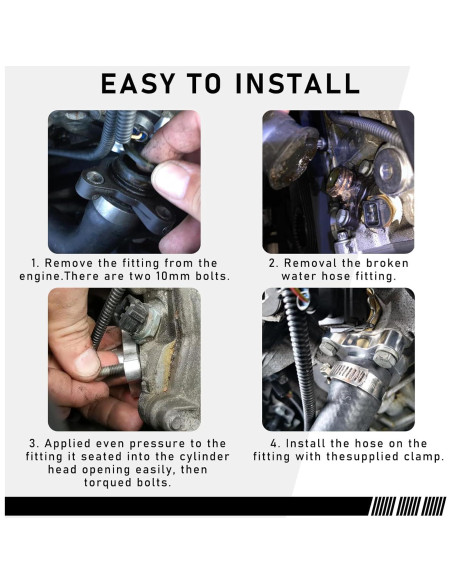 EASY TO INSTALL

1. Remove the fitting from the engine.There are two 10mm bolts.

2. Removal the broken water hose fitting.

3. Applied even pressure to the fitting it seated into the cylinder head opening easily, then torqued bolts.

4. Install the hose on the fitting with thesupplied clamp.