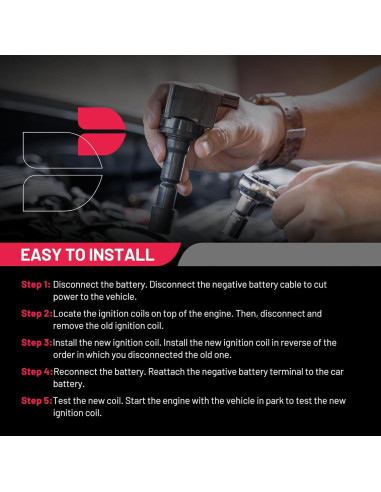 EASY TO INSTALL

Step 1: Disconnect the battery. Disconnect the negative battery cable to cut power to the vehicle.

Step 2: Locate the ignition coils on top of the engine. Then, disconnect and remove the old ignition coil.

Step 3: Install the new ignition coil. Install the new ignition coil in reverse of the order in which you disconnected the old one.

Step 4: Reconnect the battery. Reattach the negative battery terminal to the car battery.

Step 5: Test the new coil. Start the engine with the vehicle in park to test the new ignition coil.