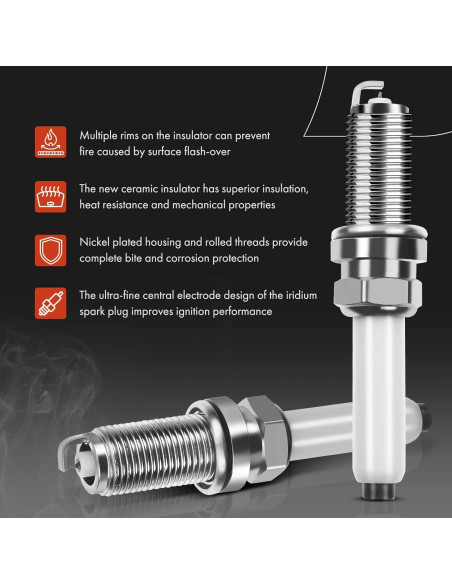 Multiple rims on the insulator can prevent fire caused by surface flash-over

The new ceramic insulator has superior insulation, heat resistance and mechanical properties

Nickel plated housing and rolled threads provide complete bite and corrosion protection

The ultra-fine central electrode design of the iridium spark plug improves ignition performance