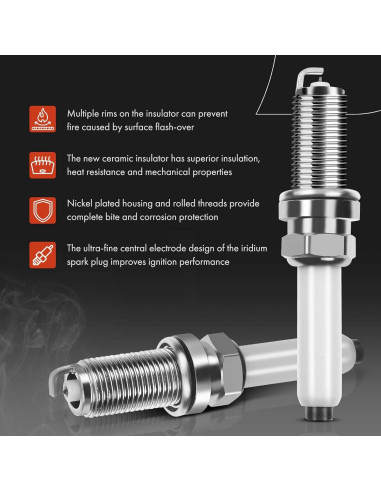 Multiple rims on the insulator can prevent fire caused by surface flash-over

The new ceramic insulator has superior insulation, heat resistance and mechanical properties

Nickel plated housing and rolled threads provide complete bite and corrosion protection

The ultra-fine central electrode design of the iridium spark plug improves ignition performance