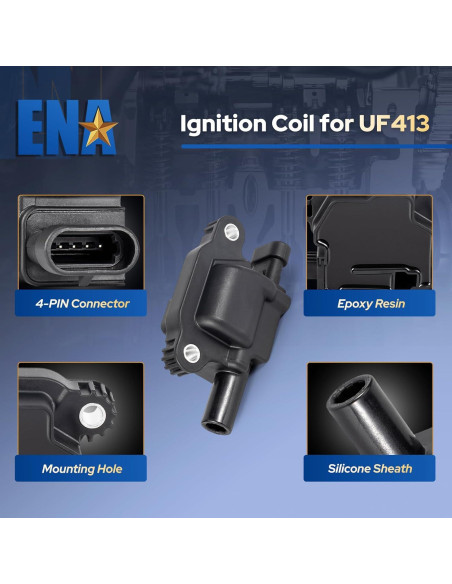 ENA

Ignition Coil for UF413

4-PIN Connector

Epoxy Resin

Mounting Hole

Silicone Sheath