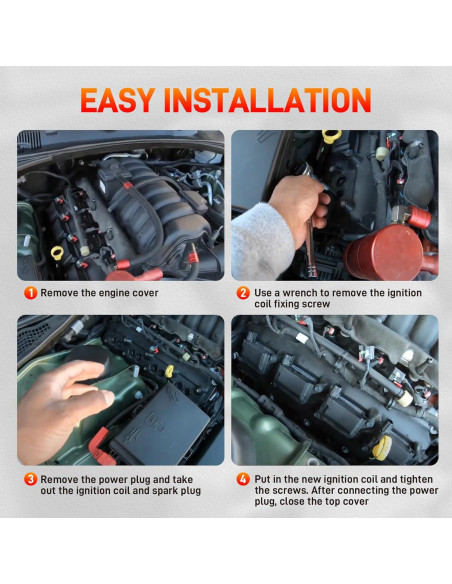 EASY INSTALLATION

1 Remove the engine cover

2 Use a wrench to remove the ignition coil fixing screw

3 Remove the power plug and take out the ignition coil and spark plug

4 Put in the new ignition coil and tighten the screws. After connecting the power plug, close the top cover