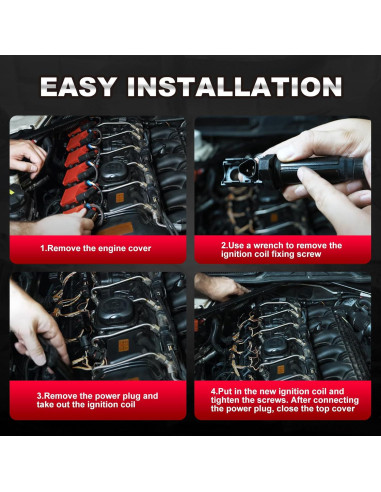 EASY INSTALLATION

1.Remove the engine cover

2.Use a wrench to remove the ignition coil fixing screw

3.Remove the power plug and take out the ignition coil

4.Put in the new ignition coil and tighten the screws. After connecting the power plug, close the top cover