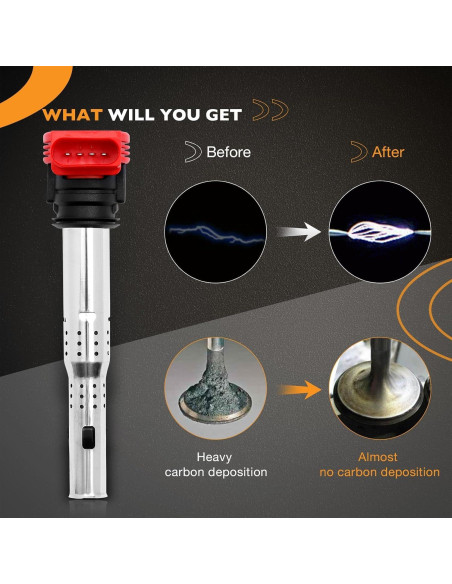 WHAT WILL YOU GET

Before

After

Heavy carbon deposition

Almost no carbon deposition