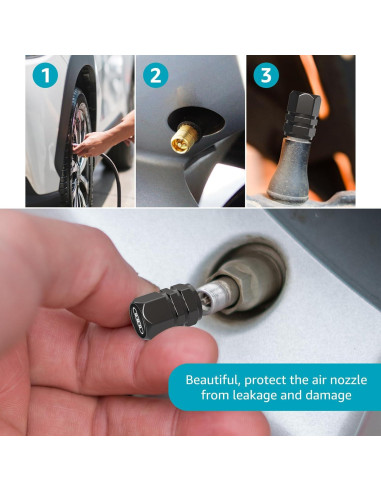 1

2

3

Beautiful, protect the air nozzle from leakage and damage