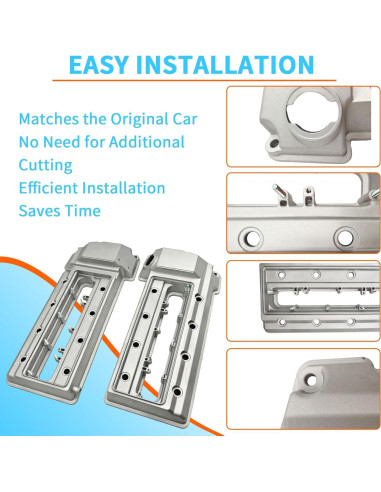 EASY INSTALLATION

Matches the Original Car
No Need for Additional Cutting
Efficient Installation
Saves Time