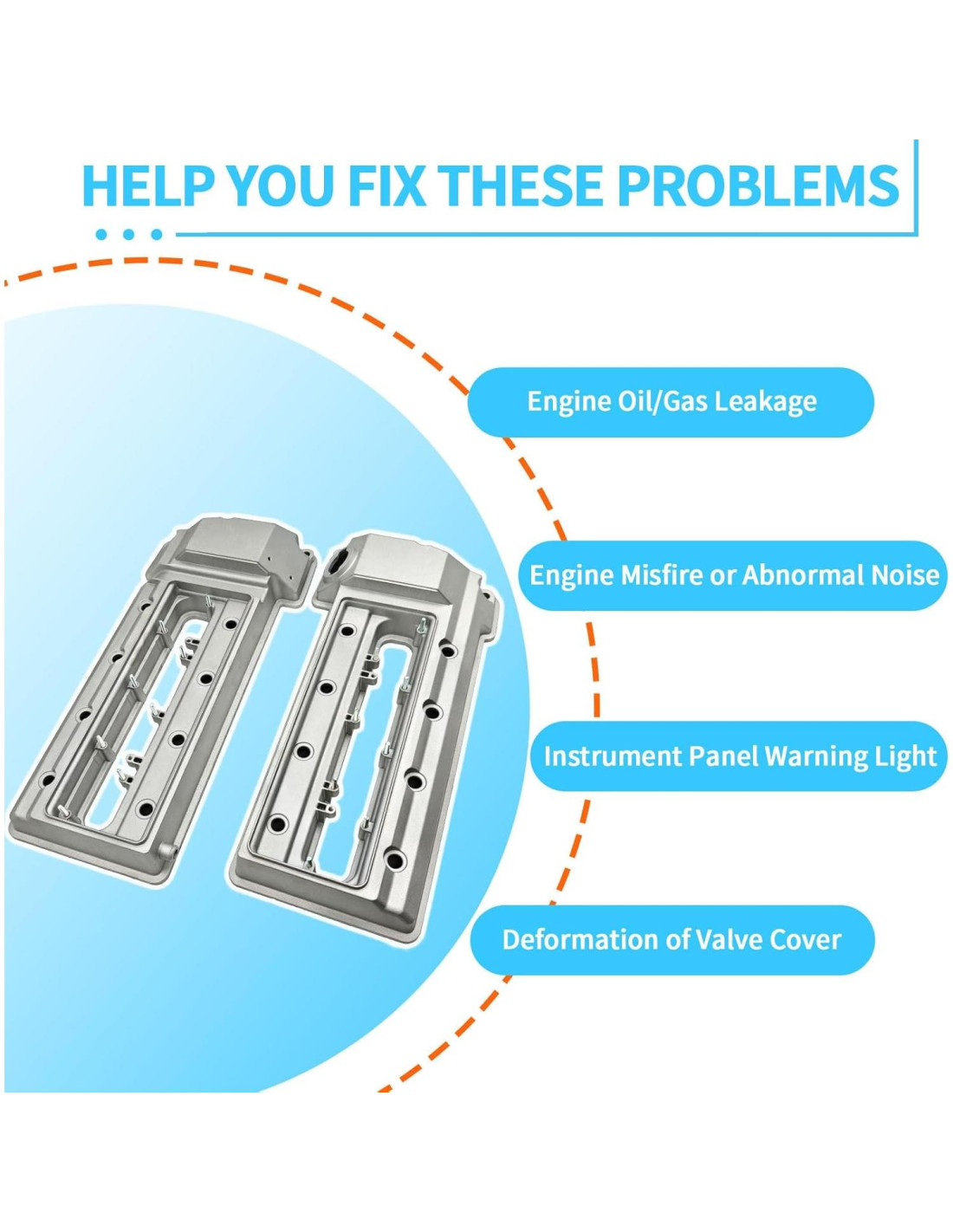 HELP YOU FIX THESE PROBLEMS

Engine Oil/Gas Leakage

Engine Misfire or Abnormal Noise

Instrument Panel Warning Light

Deformation of Valve Cover