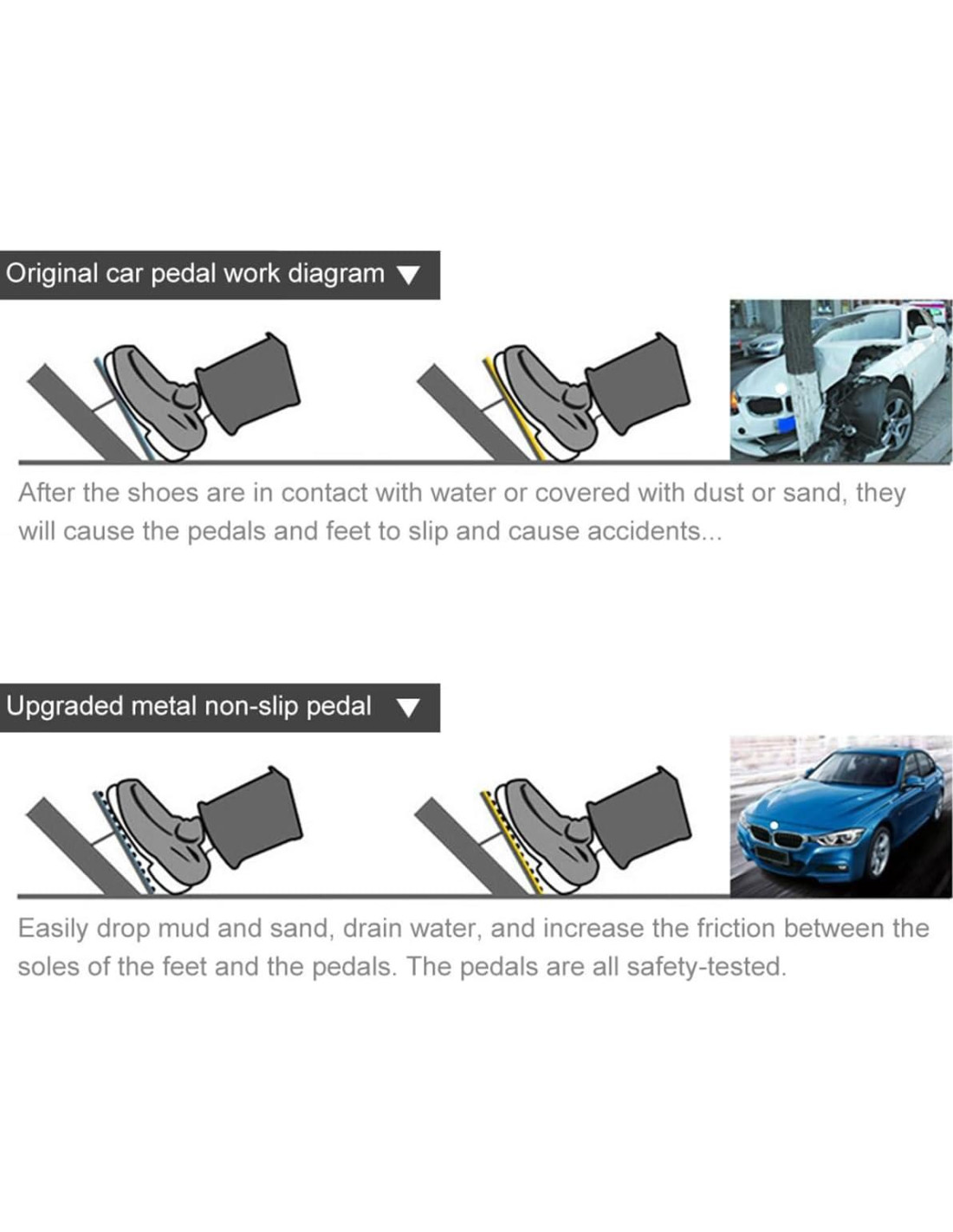 Original car pedal work diagram ▼

After the shoes are in contact with water or covered with dust or sand, they will cause the pedals and feet to slip and cause accidents...

Upgraded metal non-slip pedal ▼

Easily drop mud and sand, drain water, and increase the friction between the soles of the feet and the pedals. The pedals are all safety-tested.