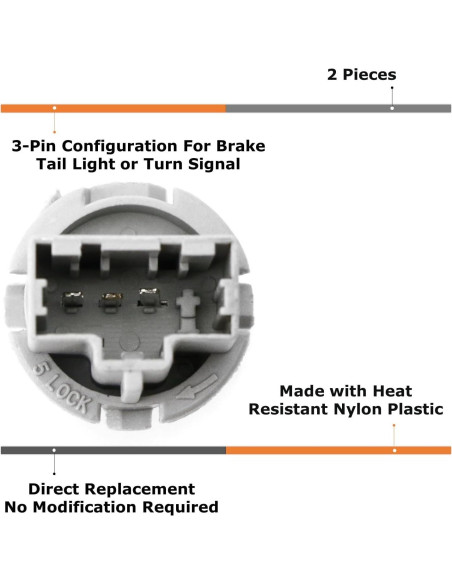 2 Pieces

3-Pin Configuration For Brake Tail Light or Turn Signal

5 LOCK

Made with Heat Resistant Nylon Plastic

Direct Replacement No Modification Required