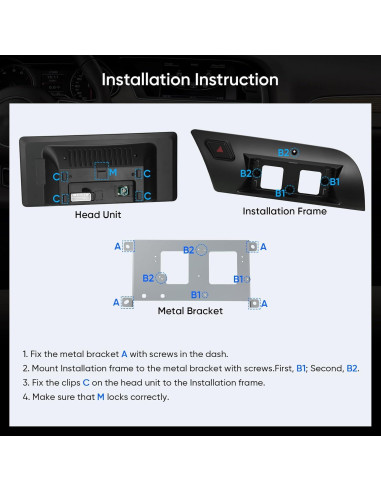 Installation Instruction

C
M
C
C
C
Head Unit

B2
B2
B1
B1
Installation Frame

A
B2
A
B2
B1
B1
A
A
Metal Bracket

1. Fix the metal bracket A with screws in the dash.
2. Mount Installation frame to the metal bracket with screws.First, B1; Second, B2.
3. Fix the clips C on the head unit to the Installation frame.
4. Make sure that M locks correctly.