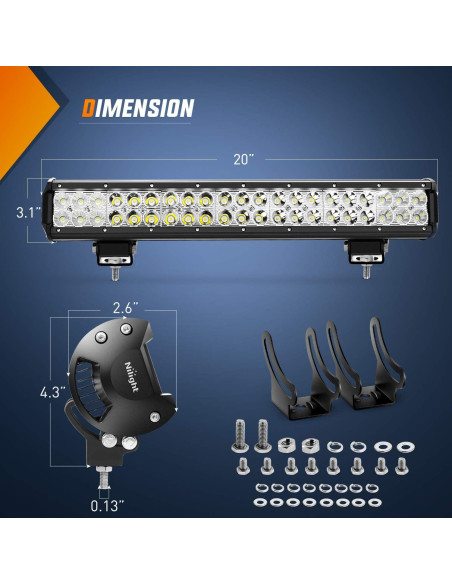 DIMENSION

20"

3.1"

2.6"

4.3"

Nilight

0.13"