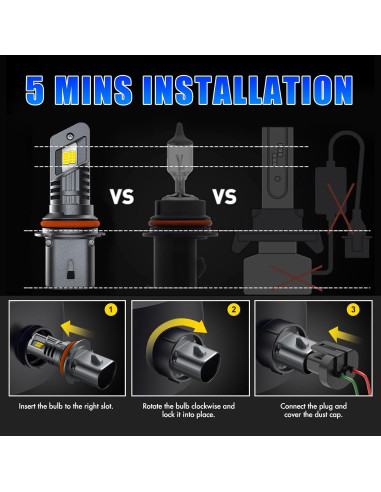 5 MINS INSTALLATION

VS

VS

1

2

3

Insert the bulb to the right slot.

Rotate the bulb clockwise and lock it into place.

Connect the plug and cover the dust cap.