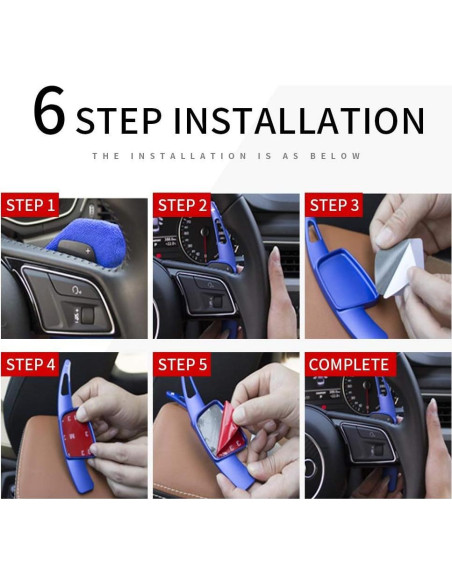 6 STEP INSTALLATION

THE INSTALLATION IS AS BELOW

STEP 1

STEP 2

STEP 3

STEP 4

STEP 5

COMPLETE